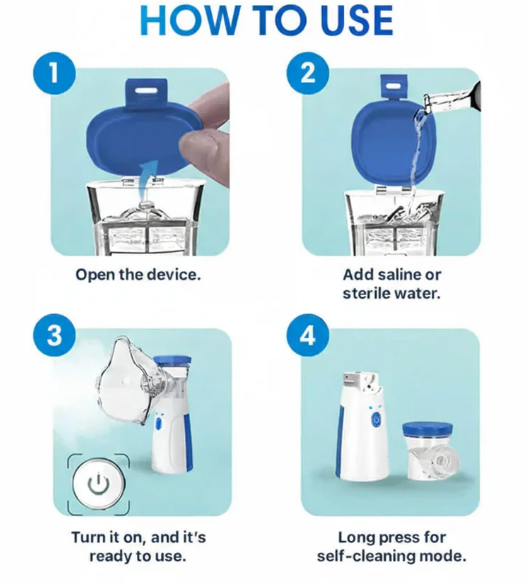 HOW TO USE

1

Open the device.

2

Add saline or sterile water.

3

Turn it on, and it's ready to use.

4

Long press for self-cleaning mode.