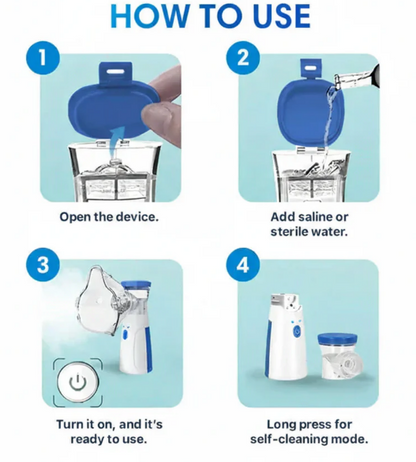 HOW TO USE

1

Open the device.

2

Add saline or sterile water.

3

Turn it on, and it's ready to use.

4

Long press for self-cleaning mode.